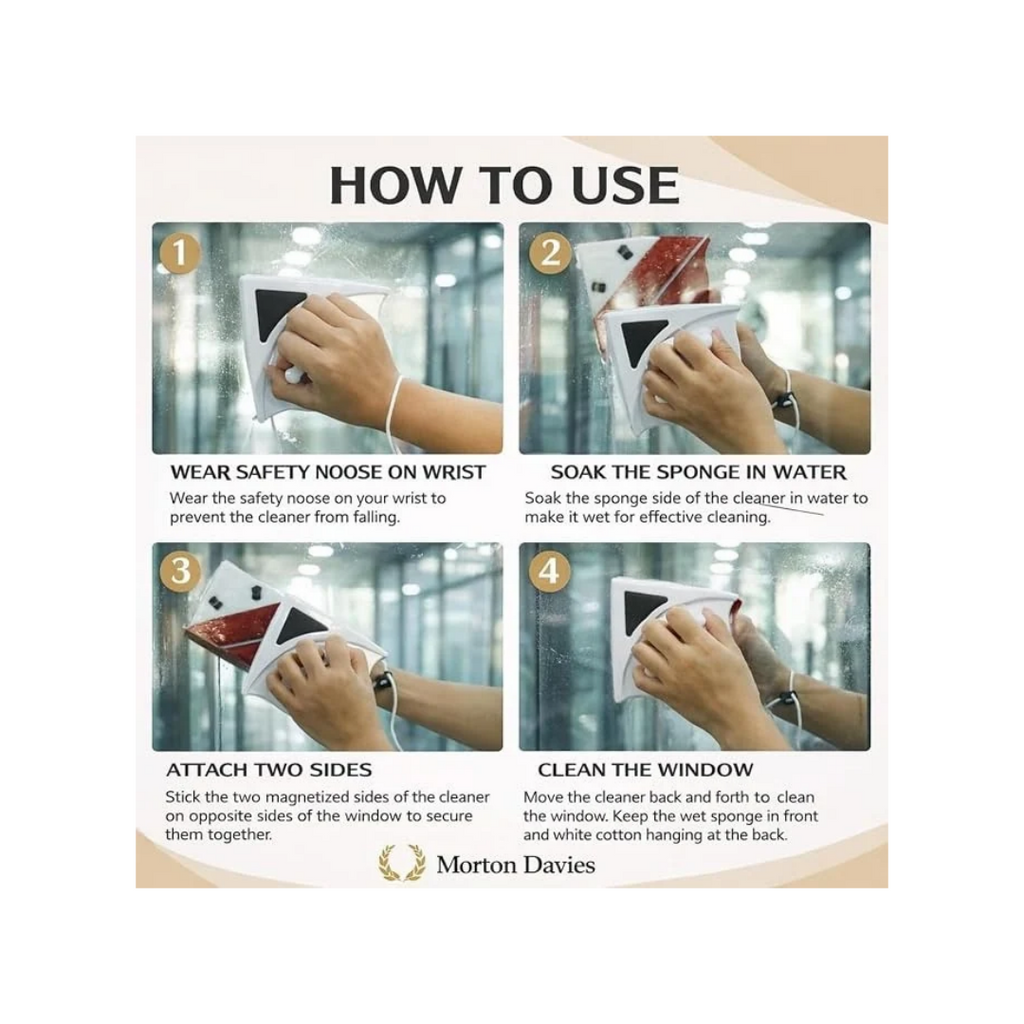 HOW TO USE

1

WEAR SAFETY NOOSE ON WRIST

Wear the safety noose on your wrist to prevent the cleaner from falling.

2

SOAK THE SPONGE IN WATER

Soak the sponge side of the cleaner in water to make it wet for effective cleaning.

3

ATTACH TWO SIDES

Stick the two magnetized sides of the cleaner on opposite sides of the window to secure them together.

4

CLEAN THE WINDOW

Move the cleaner back and forth to clean the window. Keep the wet sponge in front and white cotton hanging at the back.

Morton Davies