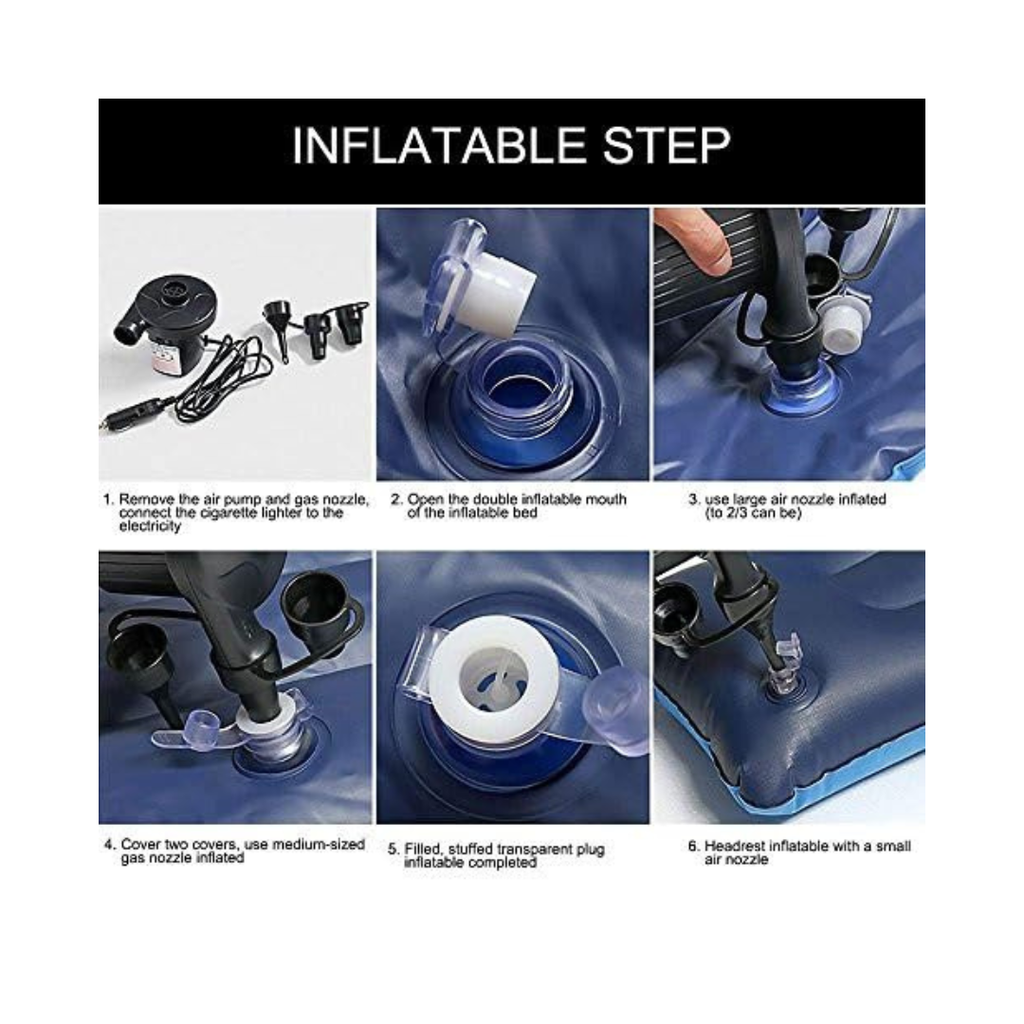 INFLATABLE STEP

1. Remove the air pump and gas nozzle, connect the cigarette lighter to the electricity

2. Open the double inflatable mouth of the inflatable bed

3. use large air nozzle inflated (to 2/3 can be)

4. Cover two covers, use medium-sized gas nozzle inflated

5. Filled, stuffed transparent plug inflatable completed

6. Headrest inflatable with a small air nozzle