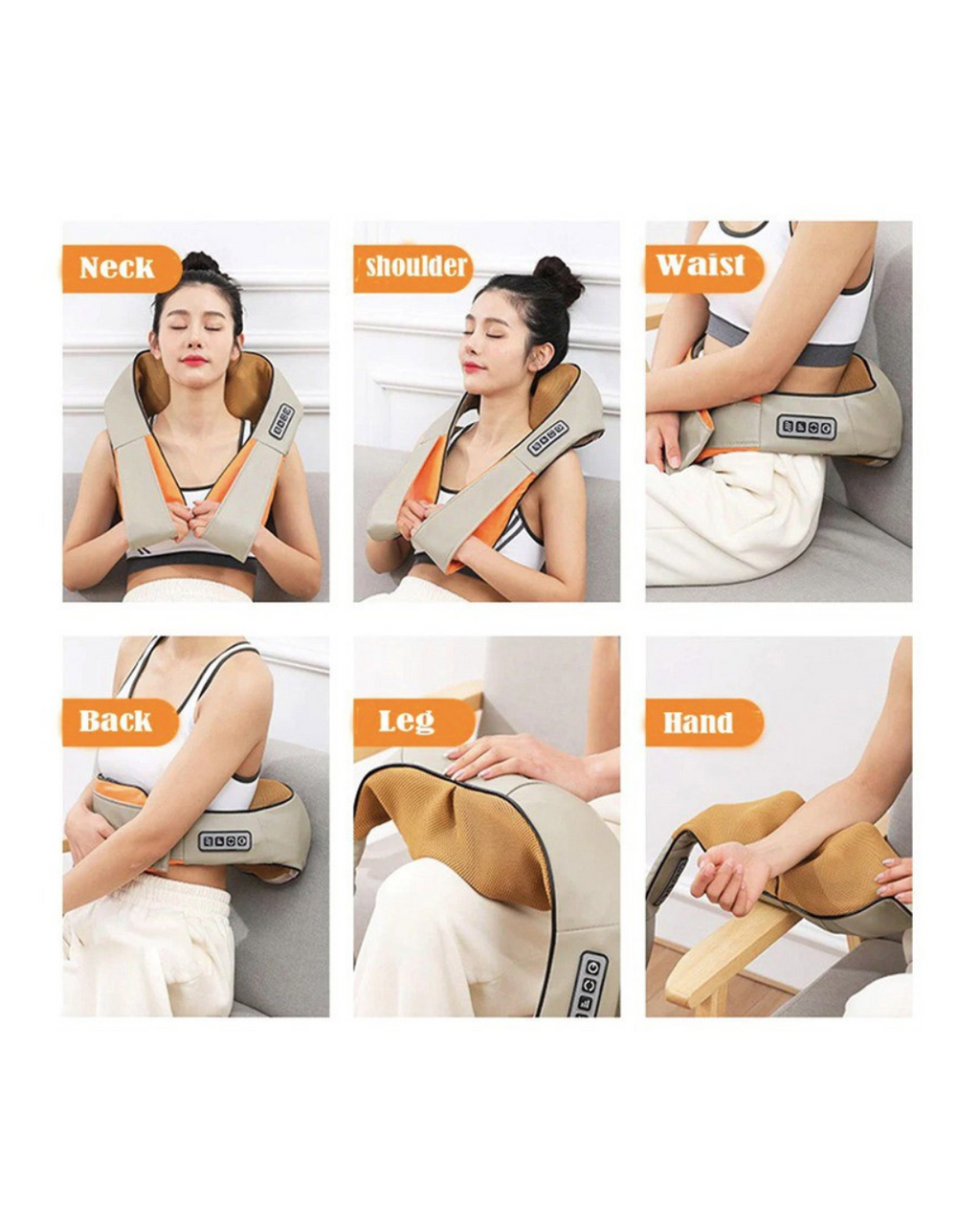 Neck

shoulder

Waist

Back

Leg

Hand