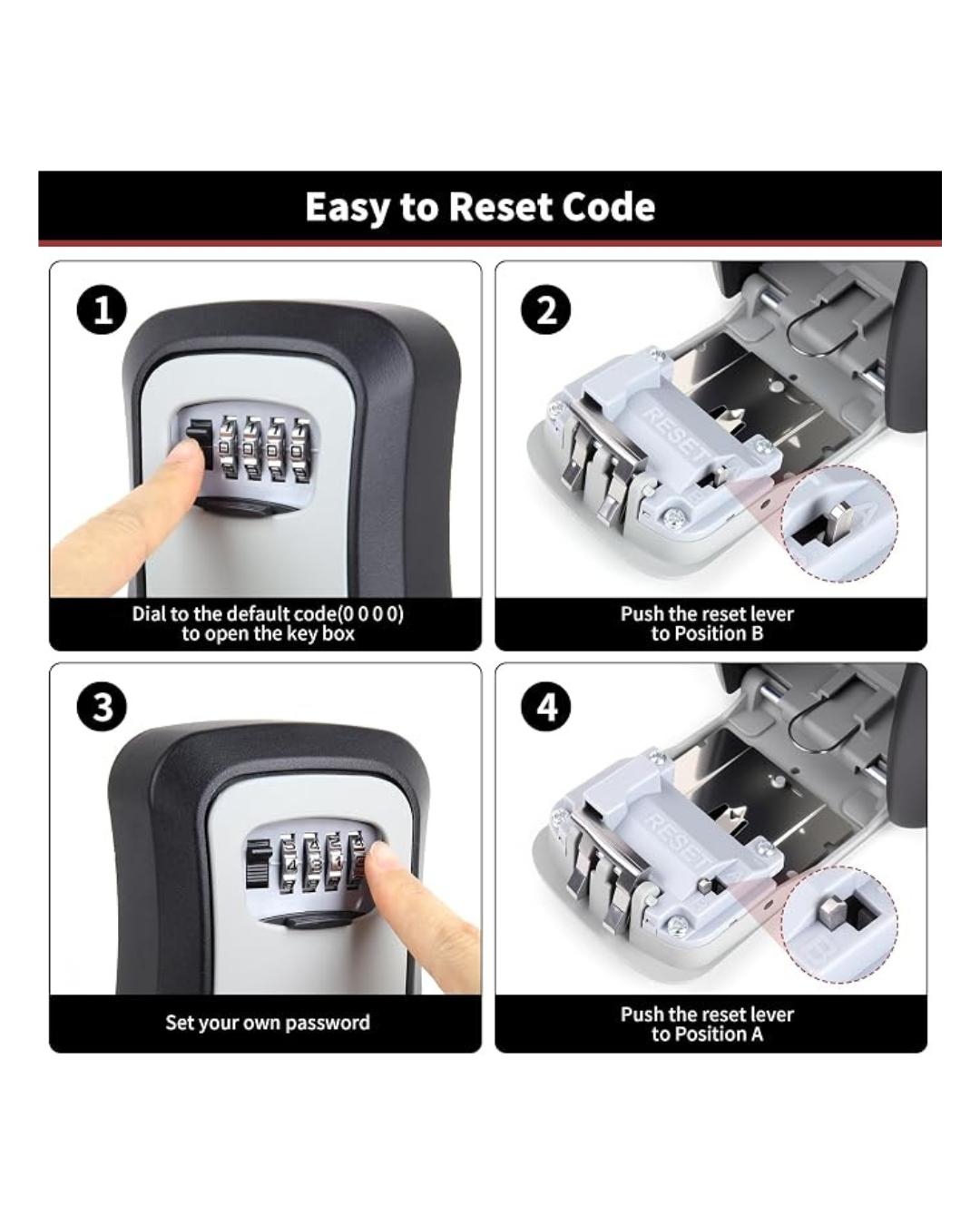 Easy to Reset Code

1

Dial to the default code(0 0 0 0) to open the key box

2

RESET

Push the reset lever to Position B

3

Set your own password

4

RESET

Push the reset lever to Position A