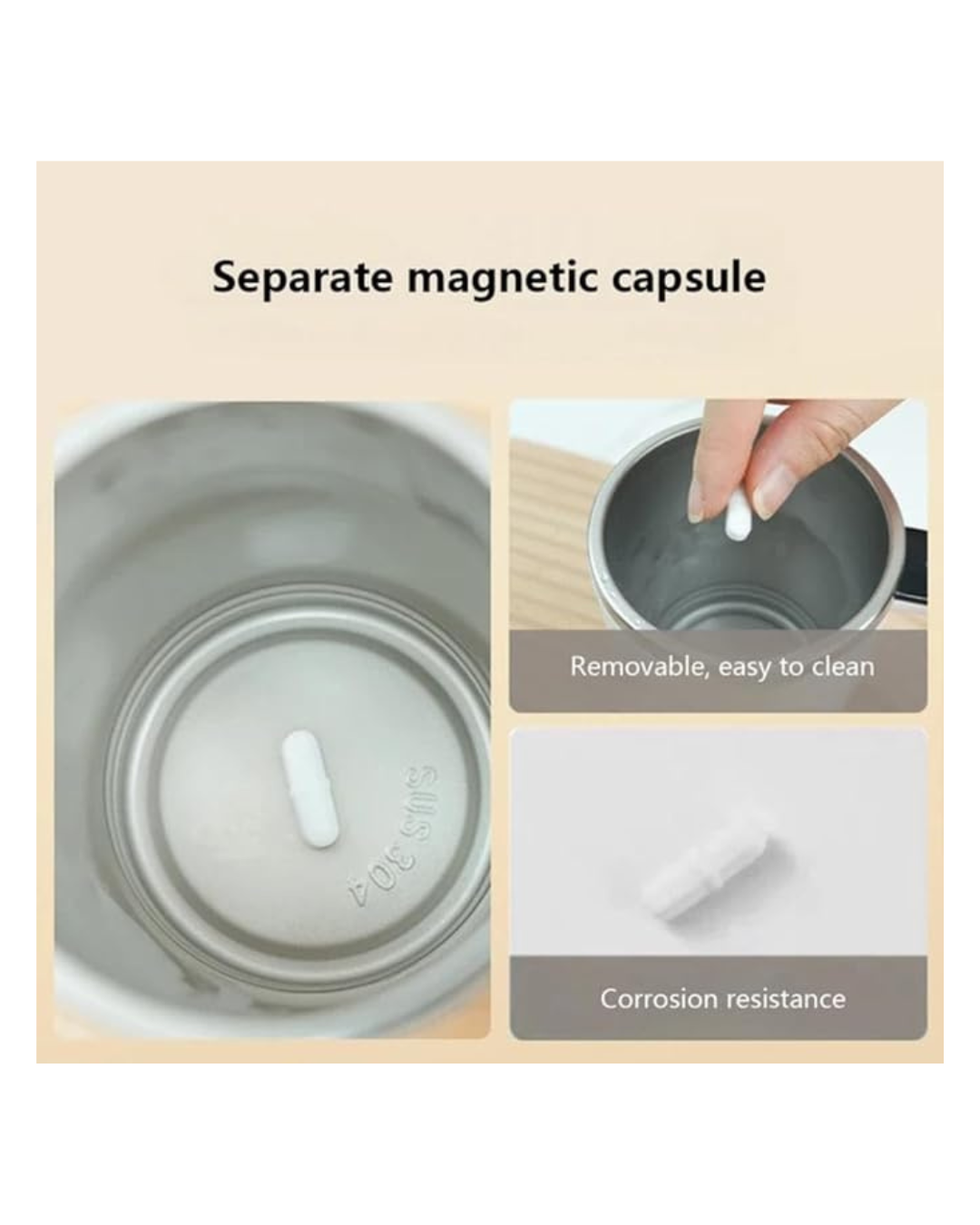 Separate magnetic capsule

SUS 304

Removable, easy to clean

Corrosion resistance