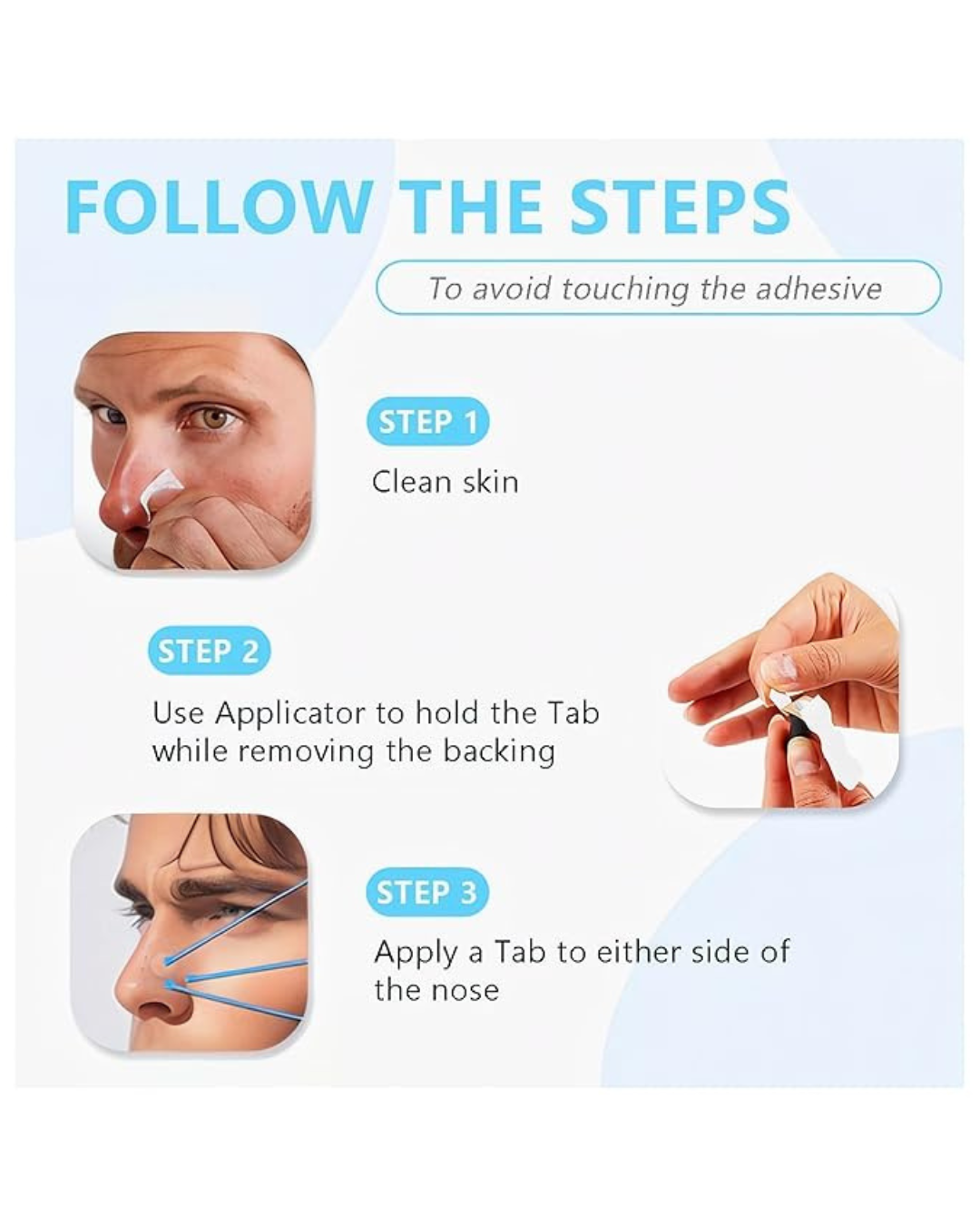 FOLLOW THE STEPS

To avoid touching the adhesive

STEP 1

Clean skin

STEP 2

Use Applicator to hold the Tab while removing the backing

STEP 3

Apply a Tab to either side of the nose